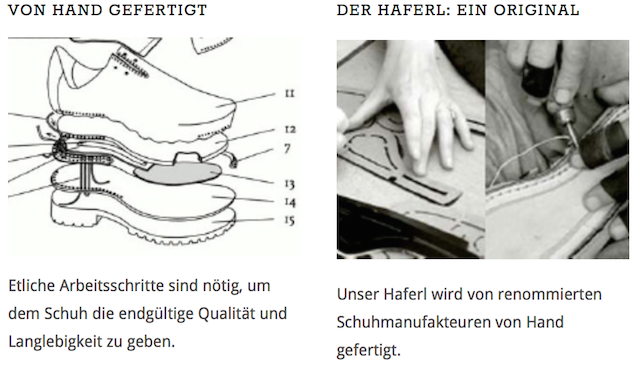 VON HAND GEFERTIGT

11
12
7
13
14
15

Etliche Arbeitsschritte sind nötig, um dem Schuh die endgültige Qualität und Langlebigkeit zu geben.

DER HAFERL: EIN ORIGINAL

Unser Haferl wird von renommierten Schuhmanufakteuren von Hand gefertigt.